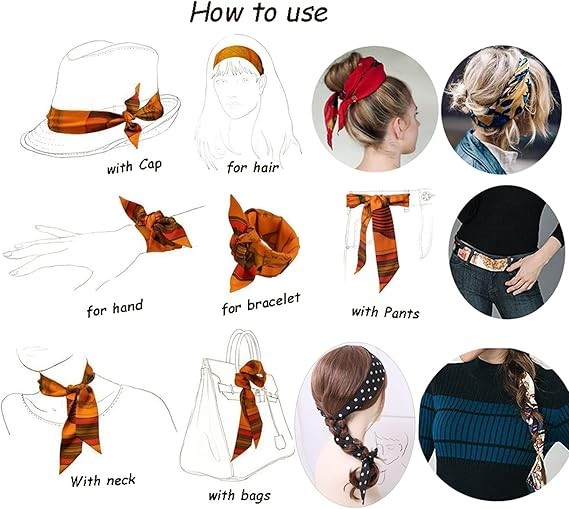 How to use

with Cap

for hair

for hand

for bracelet

with Pants

With neck

with bags