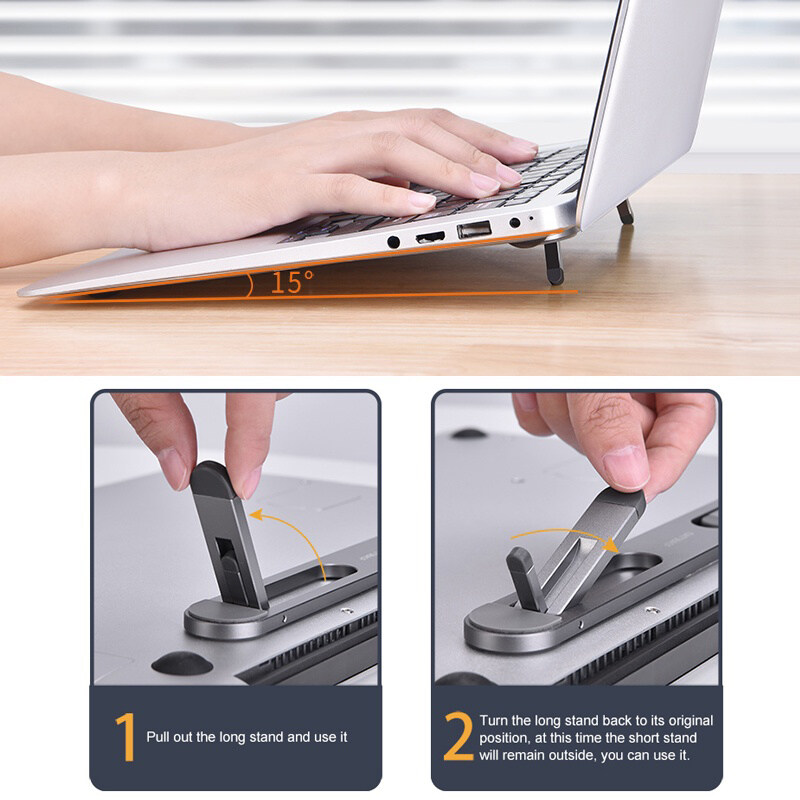 15°

1 Pull out the long stand and use it

2 Turn the long stand back to its original position, at this time the short stand will remain outside, you can use it.